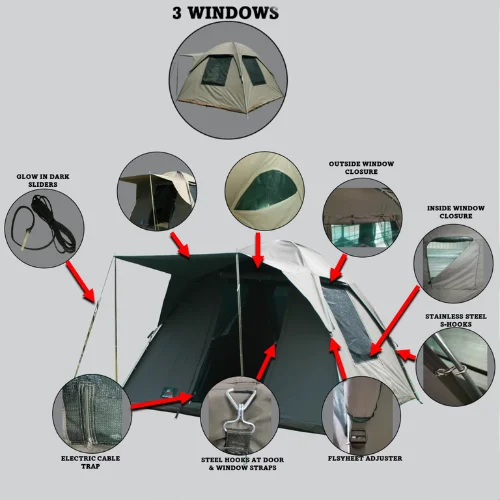 3 WINDOWS

GLOW IN DARK SLIDERS

OUTSIDE WINDOW CLOSURE

INSIDE WINDOW CLOSURE

STAINLESS STEEL S-HOOKS

ELECTRIC CABLE TRAP

STEEL HOOKS AT DOOR & WINDOW STRAPS

FLSYHEET ADJUSTER